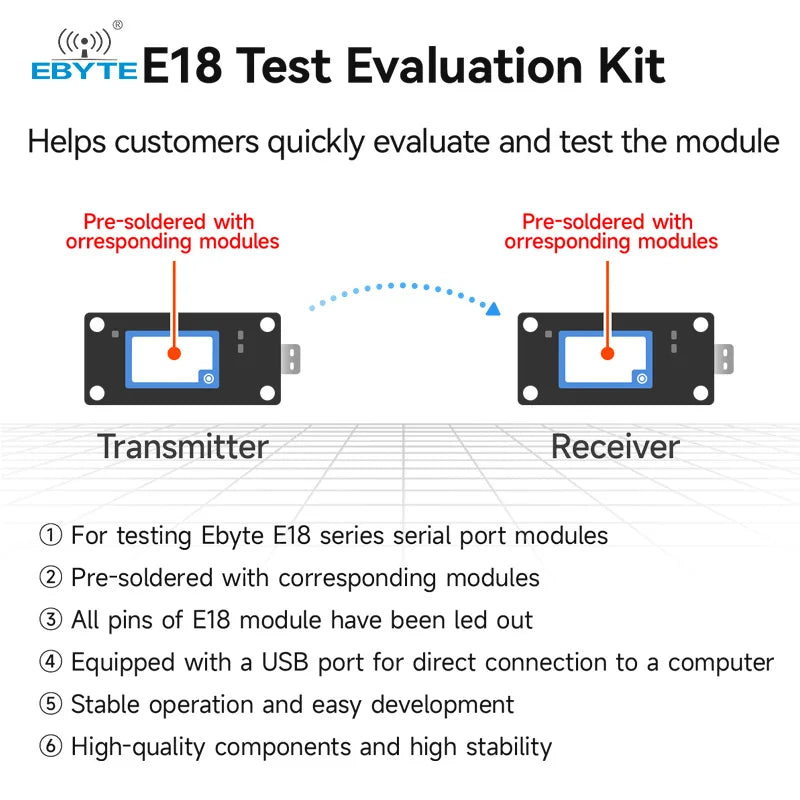 EBYTE® E18 Test Evaluation Kit

Helps customers quickly evaluate and test the module

Pre-soldered with orresponding modules

Pre-soldered with orresponding modules

Transmitter

Receiver

① For testing Ebyte E18 series serial port modules

② Pre-soldered with corresponding modules

③ All pins of E18 module have been led out

④ Equipped with a USB port for direct connection to a computer

⑤ Stable operation and easy development

⑥ High-quality components and high stability